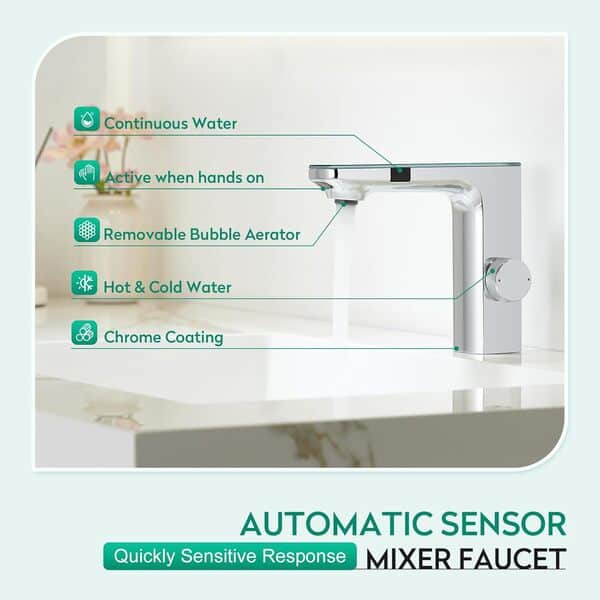 Continuous Water

Active when hands on

Removable Bubble Aerator

Hot & Cold Water

Chrome Coating

AUTOMATIC SENSOR

Quickly Sensitive Response

MIXER FAUCET